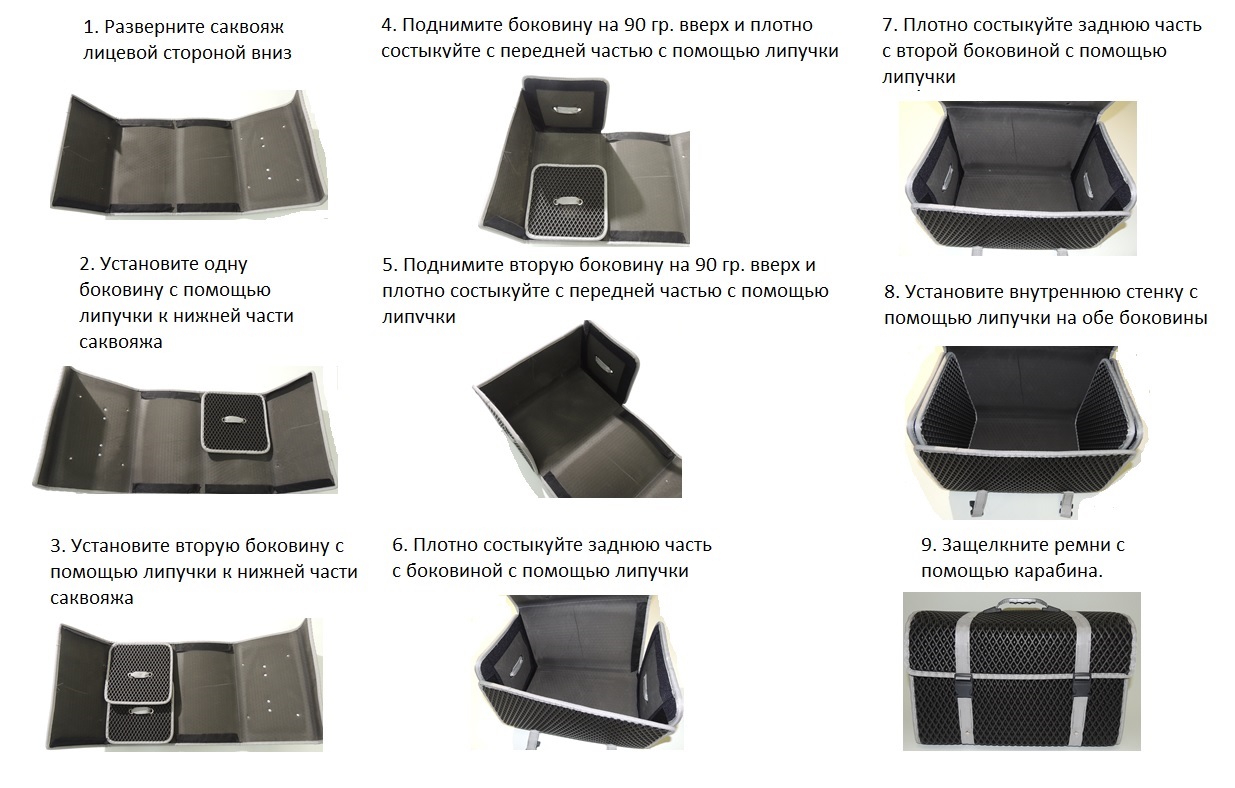 1. Разверните саквояж лицевой стороной вниз

2. Установите одну боковину с помощью липучки к нижней части саквояжа

3. Установите вторую боковину с помощью липучки к нижней части саквояжа

4. Поднимите боковину на 90 гр. вверх и плотно состыкуйте с передней частью с помощью липучки

5. Поднимите вторую боковину на 90 гр. вверх и плотно состыкуйте с передней частью с помощью липучки

6. Плотно состыкуйте заднюю часть с боковиной с помощью липучки

7. Плотно состыкуйте заднюю часть с второй боковиной с помощью липучки

8. Установите внутреннюю стенку с помощью липучки на обе боковины

9. Защелкните ремни с помощью карабина.